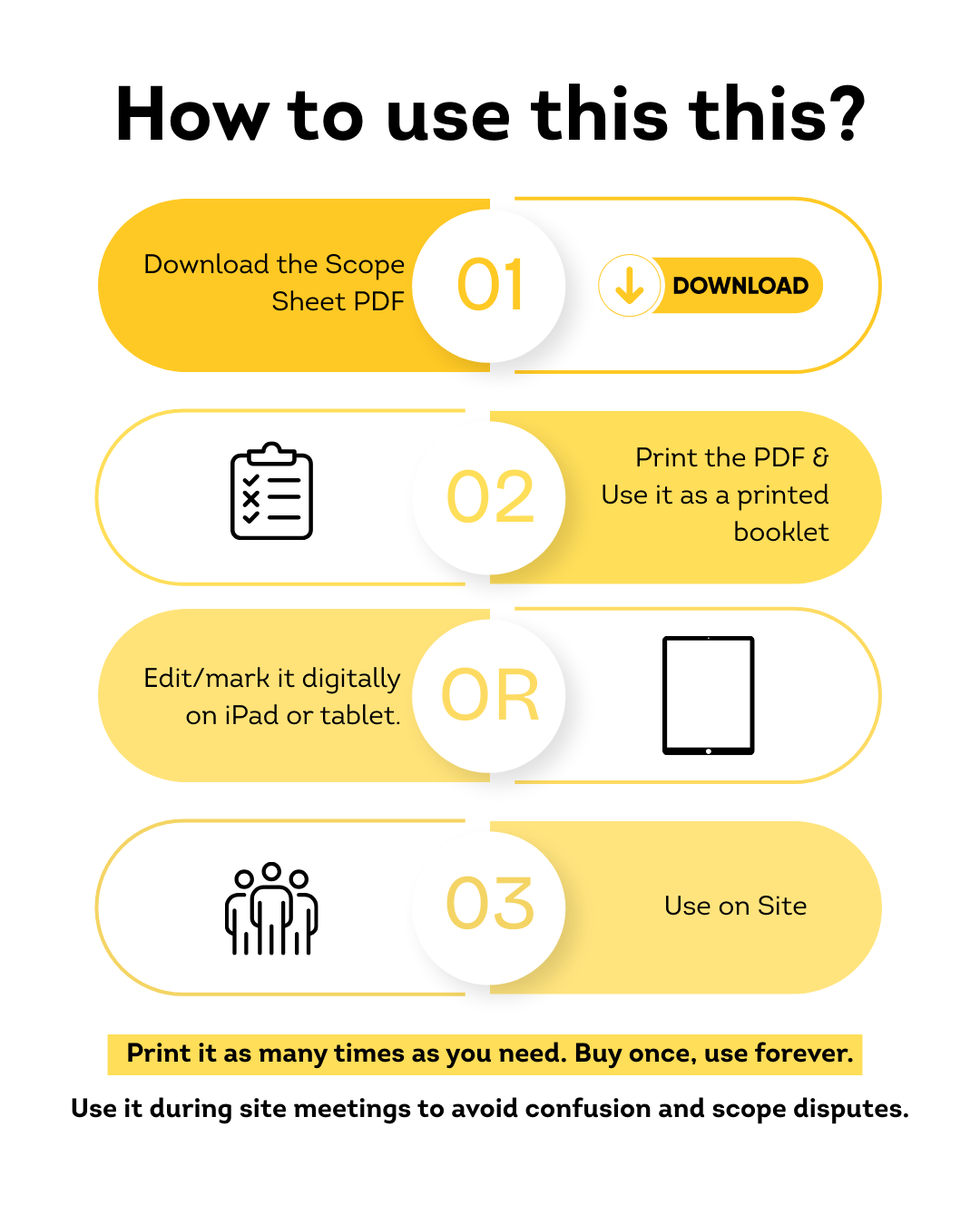 How to use this this?

Download the Scope Sheet PDF

01

DOWNLOAD

02

Print the PDF & Use it as a printed booklet

Edit/mark it digitally on iPad or tablet.

OR

03

Use on Site

Print it as many times as you need. Buy once, use forever.

Use it during site meetings to avoid confusion and scope disputes.